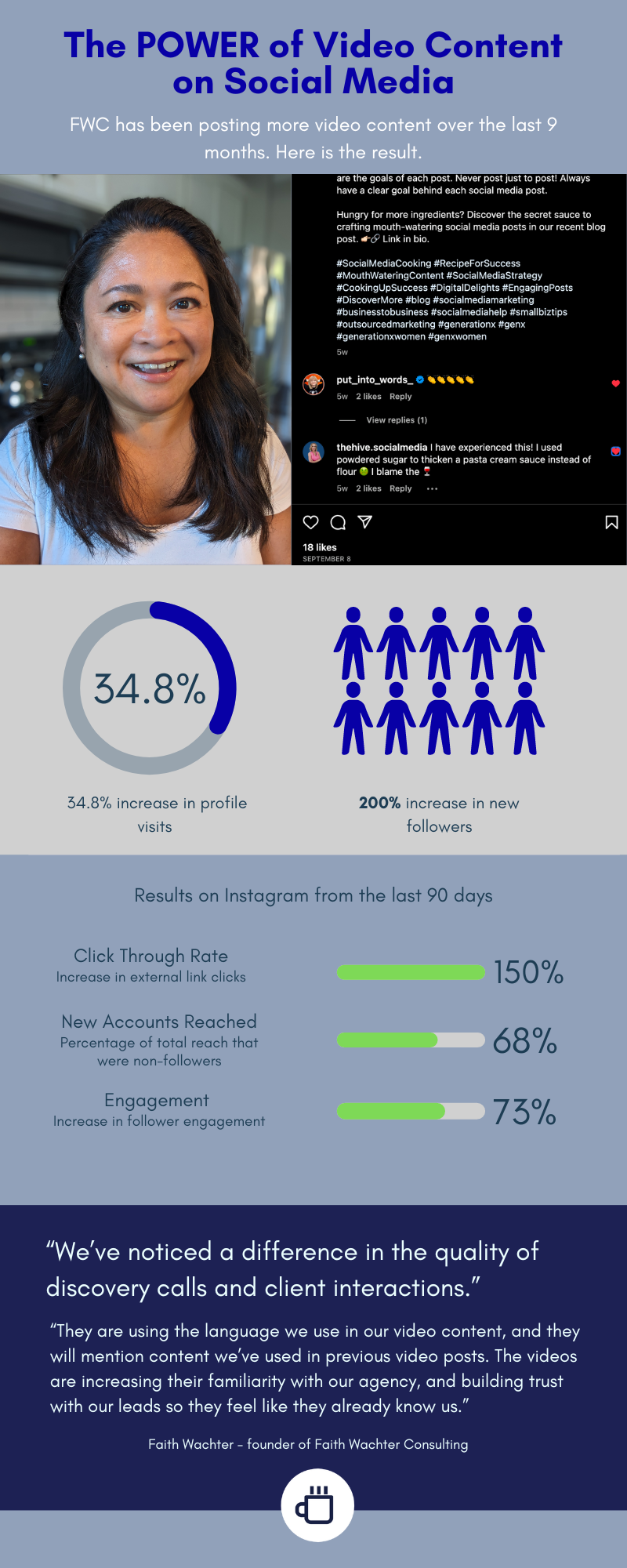 The POWER of Video Content on Social Media

FWC has been posting more video content over the last 9 months. Here is the result.

are the goals of each post. Never post just to post! Always have a clear goal behind each social media post.

Hungry for more ingredients? Discover the secret sauce to crafting mouth-watering social media posts in our recent blog post. 👉🔗 Link in bio.

#SocialMediaCooking #RecipeForSuccess #MouthWateringContent #SocialMediaStrategy #CookingUpSuccess #DigitalDelights #EngagingPosts #DiscoverMore #blog #socialmediamarketing #businesstobusiness #socialmediahelp #smallbiztips #outsourcedmarketing #generationx #genx #generationxwomen #genxwomen

5w

put_into_words_ 👏👏👏👏👏
5w 2 likes Reply

View replies (1)

thehive.socialmedia I have experienced this! I used powdered sugar to thicken a pasta cream sauce instead of flour 🤢 I blame the 🍷
5w 2 likes Reply ...

18 likes
SEPTEMBER 8

34.8%

34.8% increase in profile visits

200% increase in new followers

Results on Instagram from the last 90 days

Click Through Rate
Increase in external link clicks
150%

New Accounts Reached
Percentage of total reach that were non-followers
68%

Engagement
Increase in follower engagement
73%

“We’ve noticed a difference in the quality of discovery calls and client interactions.”

“They are using the language we use in our video content, and they will mention content we’ve used in previous video posts. The videos are increasing their familiarity with our agency, and building trust with our leads so they feel like they already know us.”

Faith Wachter - founder of Faith Wachter Consulting